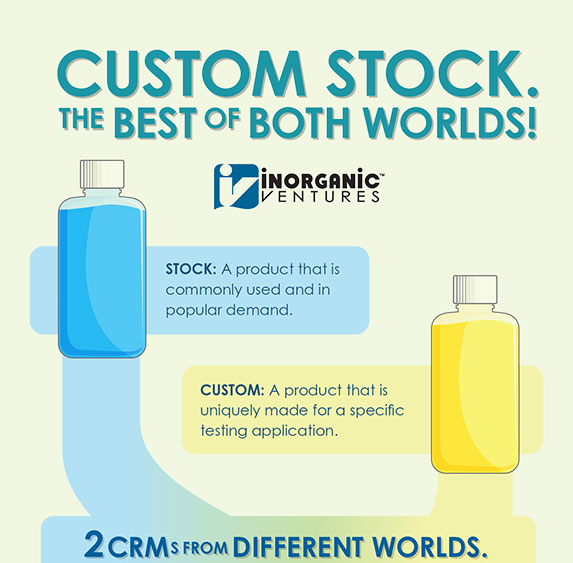 CUSTOM STOCK.
THE BEST OF BOTH WORLDS!

INORGANIC™
VENTURES

STOCK: A product that is commonly used and in popular demand.

CUSTOM: A product that is uniquely made for a specific testing application.

2 CRMs FROM DIFFERENT WORLDS.