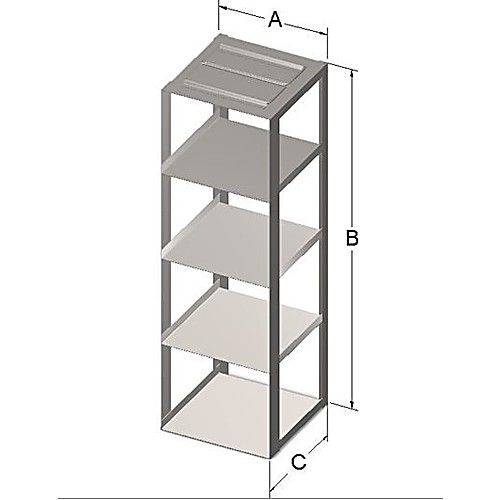 A
B
C