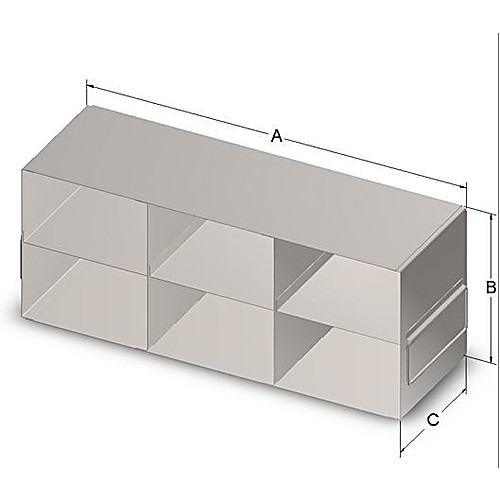 A
B
C